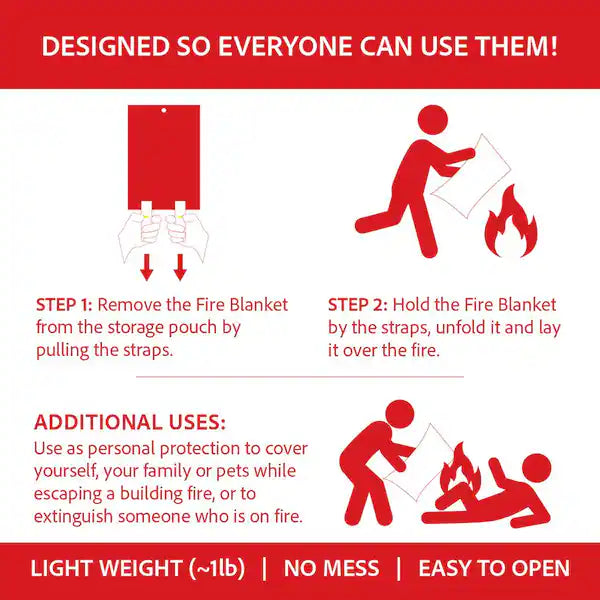 DESIGNED SO EVERYONE CAN USE THEM!

STEP 1: Remove the Fire Blanket from the storage pouch by pulling the straps.

STEP 2: Hold the Fire Blanket by the straps, unfold it and lay it over the fire.

ADDITIONAL USES:
Use as personal protection to cover yourself, your family or pets while escaping a building fire, or to extinguish someone who is on fire.

LIGHT WEIGHT (~1lb) | NO MESS | EASY TO OPEN